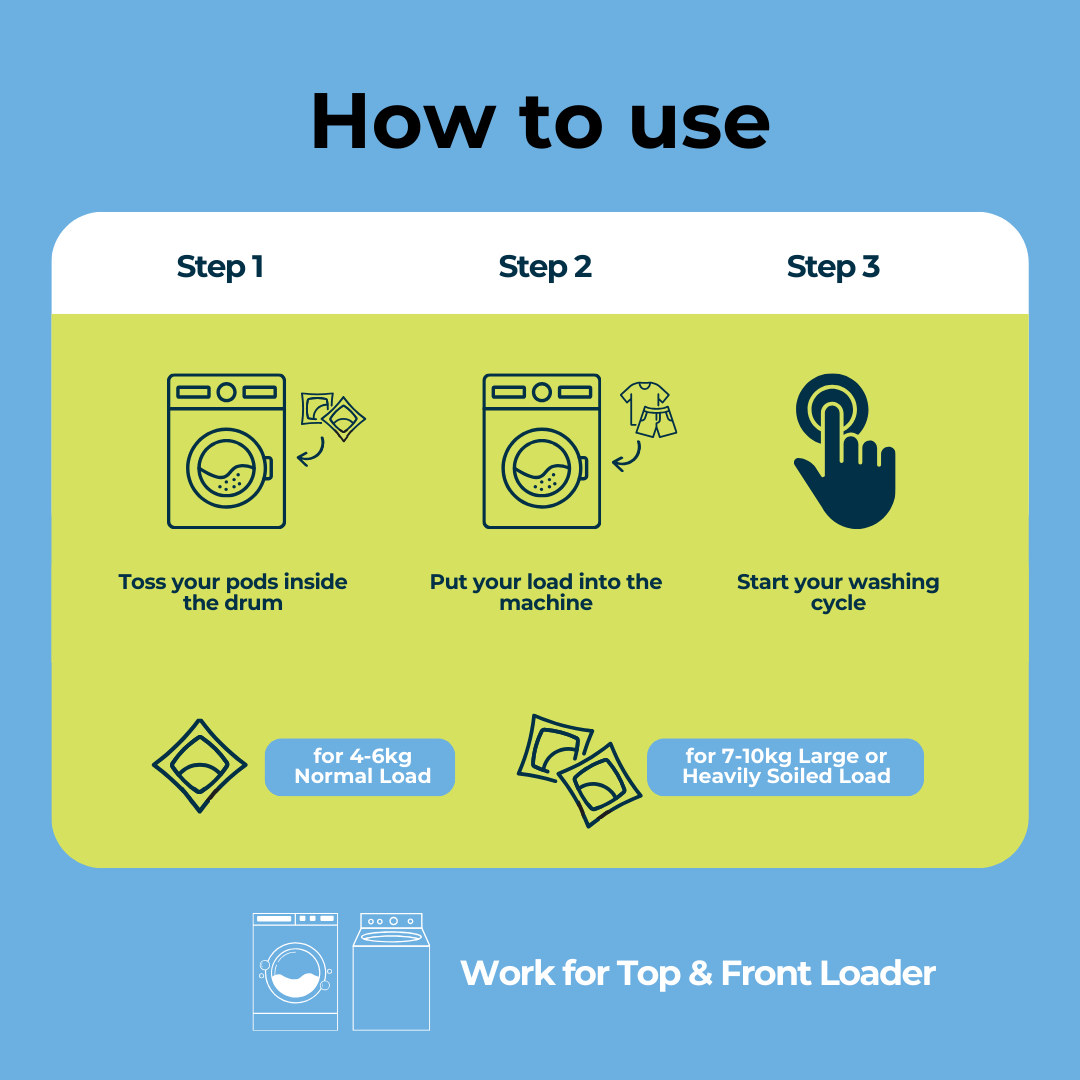 How to use

Step 1

Step 2

Step 3

Toss your pods inside the drum

Put your load into the machine

Start your washing cycle

for 4-6kg Normal Load

for 7-10kg Large or Heavily Soiled Load

Work for Top & Front Loader